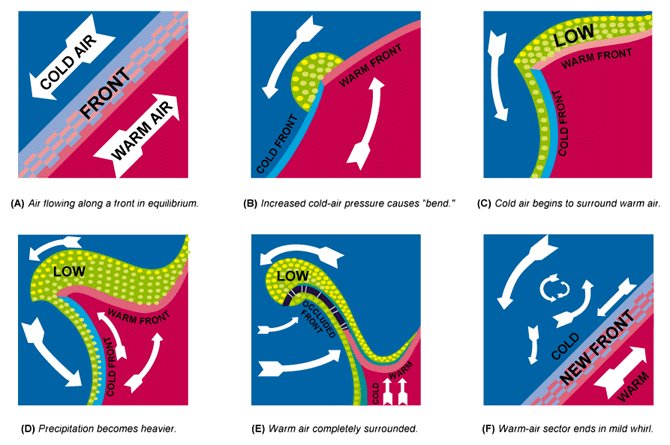 COLD AIR
FRONT
WARM AIR

(A) Air flowing along a front in equilibrium.

WARM FRONT
COLD FRONT

(B) Increased cold-air pressure causes "bend."

LOW
WARM FRONT
COLD FRONT

(C) Cold air begins to surround warm air.

LOW
WARM FRONT
COLD FRONT

(D) Precipitation becomes heavier.

LOW
OCCLUDED FRONT
COLD
WARM

(E) Warm air completely surrounded.

COLD
NEW FRONT
WARM

(F) Warm-air sector ends in mild whirl.