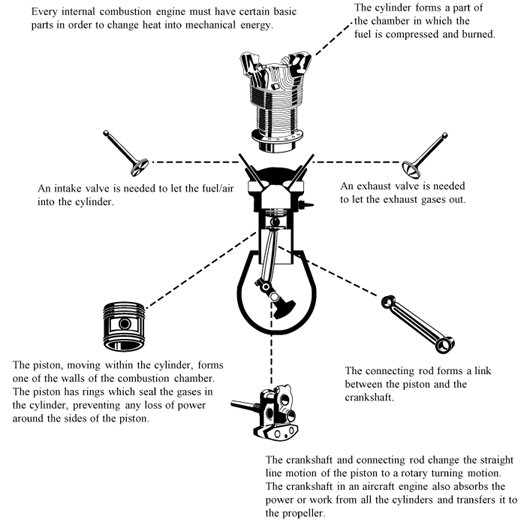 Every internal combustion engine must have certain basic parts in order to change heat into mechanical energy.

The cylinder forms a part of the chamber in which the fuel is compressed and burned.

An intake valve is needed to let the fuel/air into the cylinder.

An exhaust valve is needed to let the exhaust gases out.

The piston, moving within the cylinder, forms one of the walls of the combustion chamber. The piston has rings which seal the gases in the cylinder, preventing any loss of power around the sides of the piston.

The connecting rod forms a link between the piston and the crankshaft.

The crankshaft and connecting rod change the straight line motion of the piston to a rotary turning motion. The crankshaft in an aircraft engine also absorbs the power or work from all the cylinders and transfers it to the propeller.